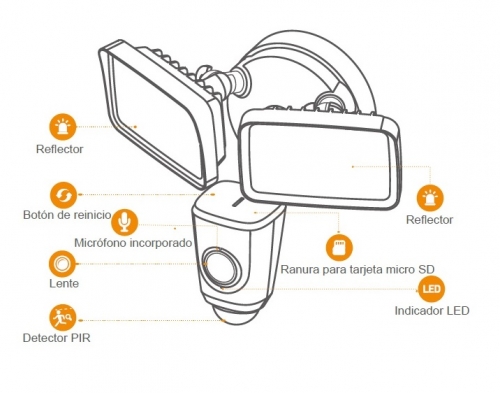 Reflector

Botón de reinicio

Micrófono incorporado

Lente

Detector PIR

Reflector

Ranura para tarjeta micro SD

LED

Indicador LED